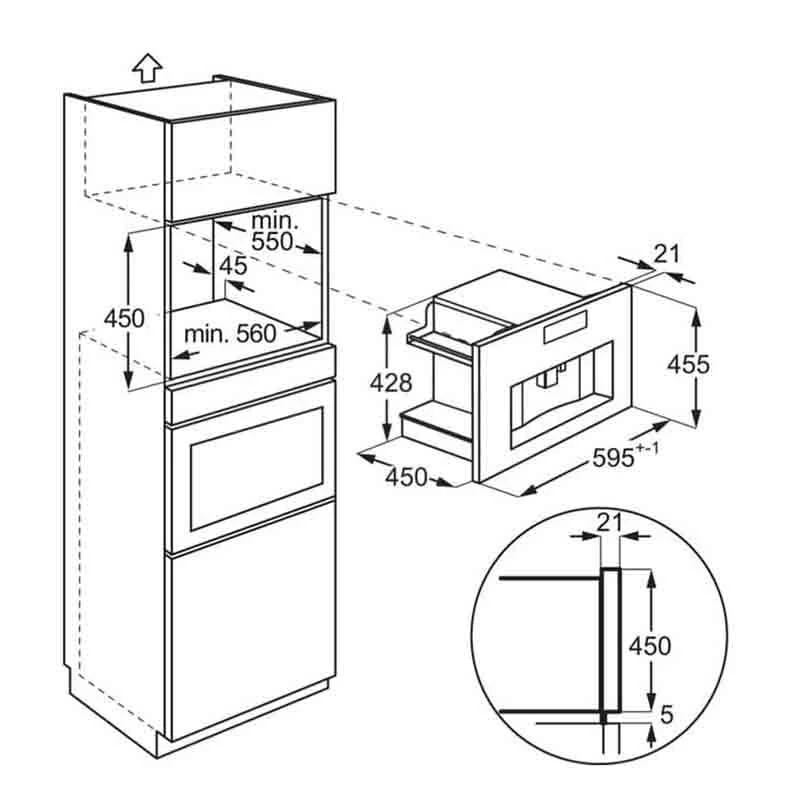 min. 550
45
450
min. 560
21
428
455
450
$595^{+-1}$
21
450
5