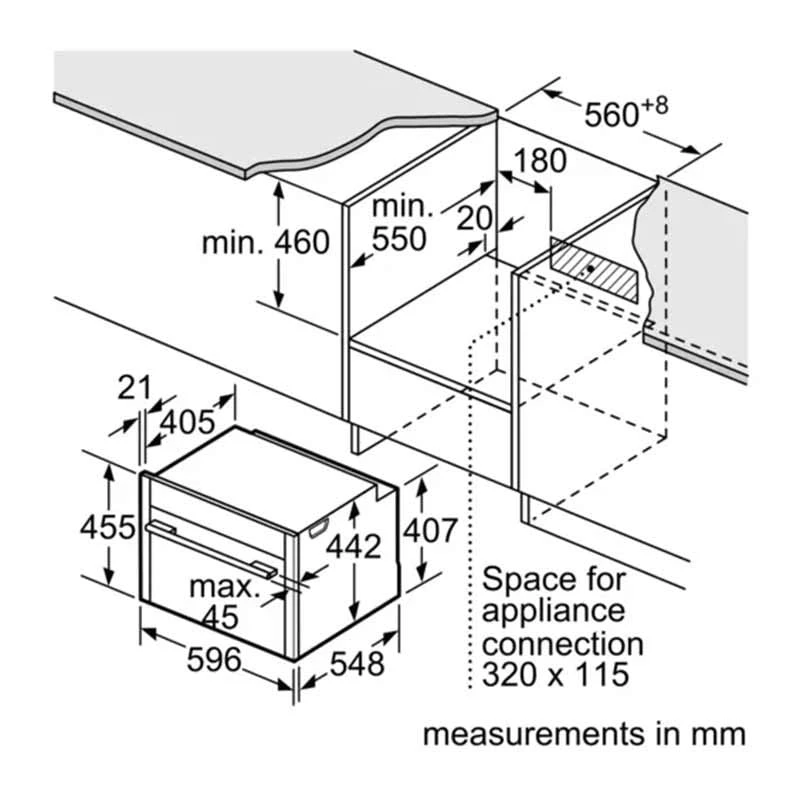 $560^{+8}$

180

min. 460

min. 550

20

21

405

455

442

407

max. 45

596

548

Space for appliance connection 320 x 115

measurements in mm