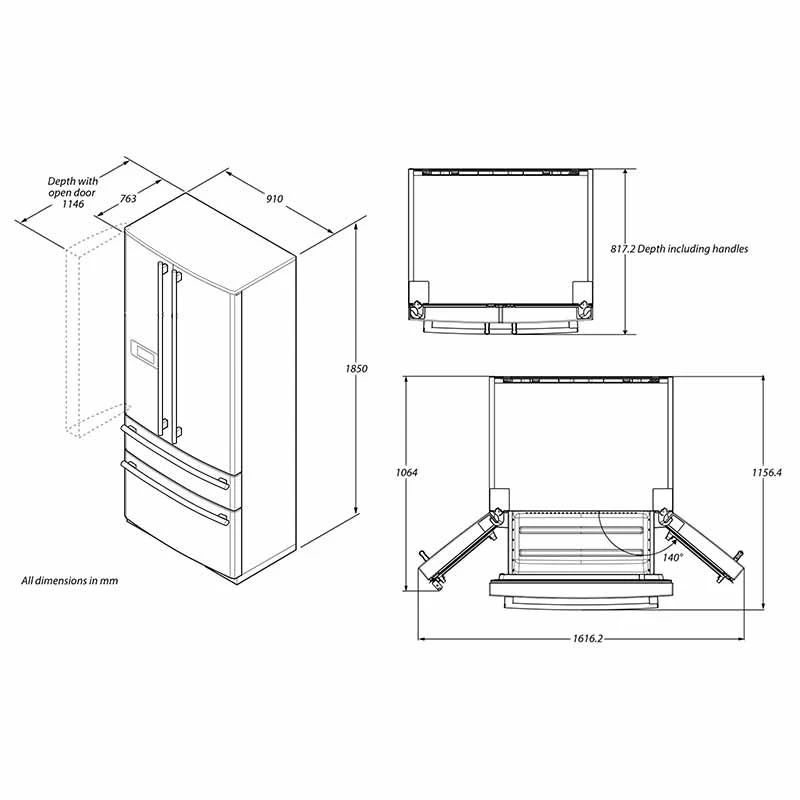 Depth with open door 1146

763

910

1850

All dimensions in mm

817.2 Depth including handles

1064

1156.4

140°

1616.2