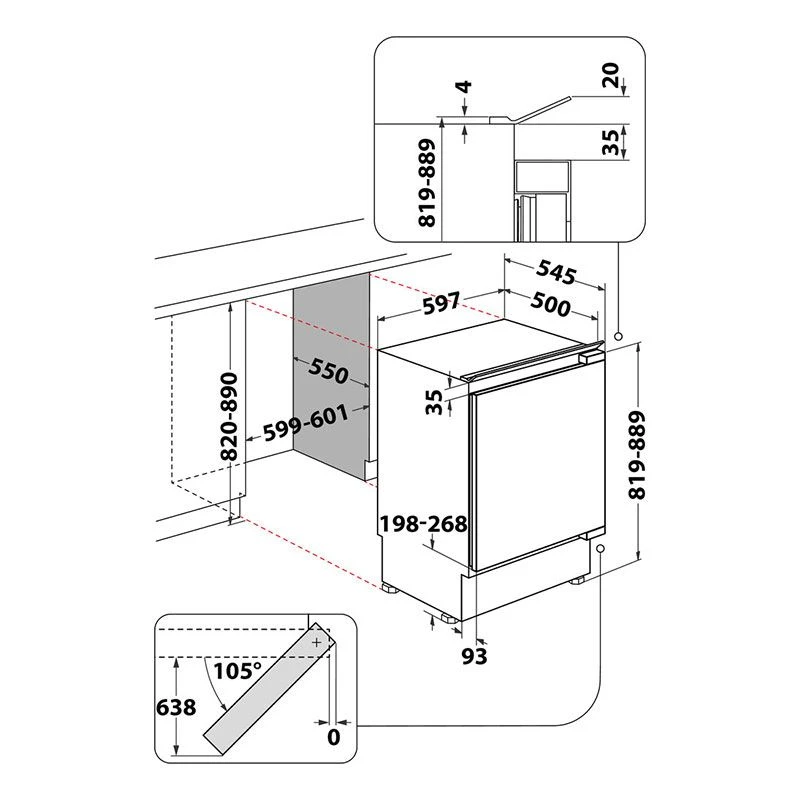 4
20
35
819-889
545
597
500
550
35
820-890
599-601
819-889
198-268
93
105°
638
0